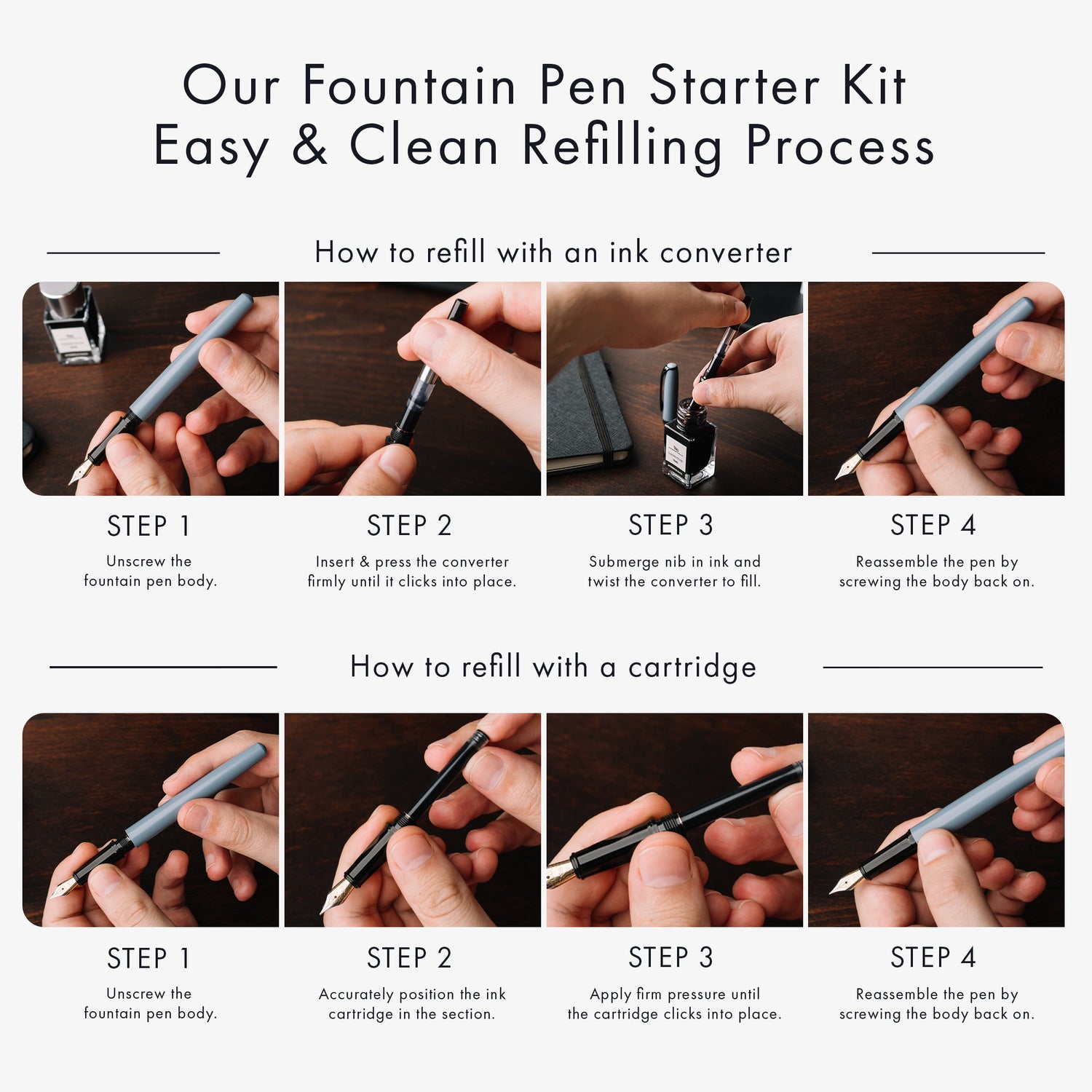 Our Fountain Pen Starter Kit
Easy & Clean Refilling Process

How to refill with an ink converter

STEP 1
Unscrew the fountain pen body.

STEP 2
Insert & press the converter firmly until it clicks into place.

STEP 3
Submerge nib in ink and twist the converter to fill.

STEP 4
Reassemble the pen by screwing the body back on.

How to refill with a cartridge

STEP 1
Unscrew the fountain pen body.

STEP 2
Accurately position the ink cartridge in the section.

STEP 3
Apply firm pressure until the cartridge clicks into place.

STEP 4
Reassemble the pen by screwing the body back on.