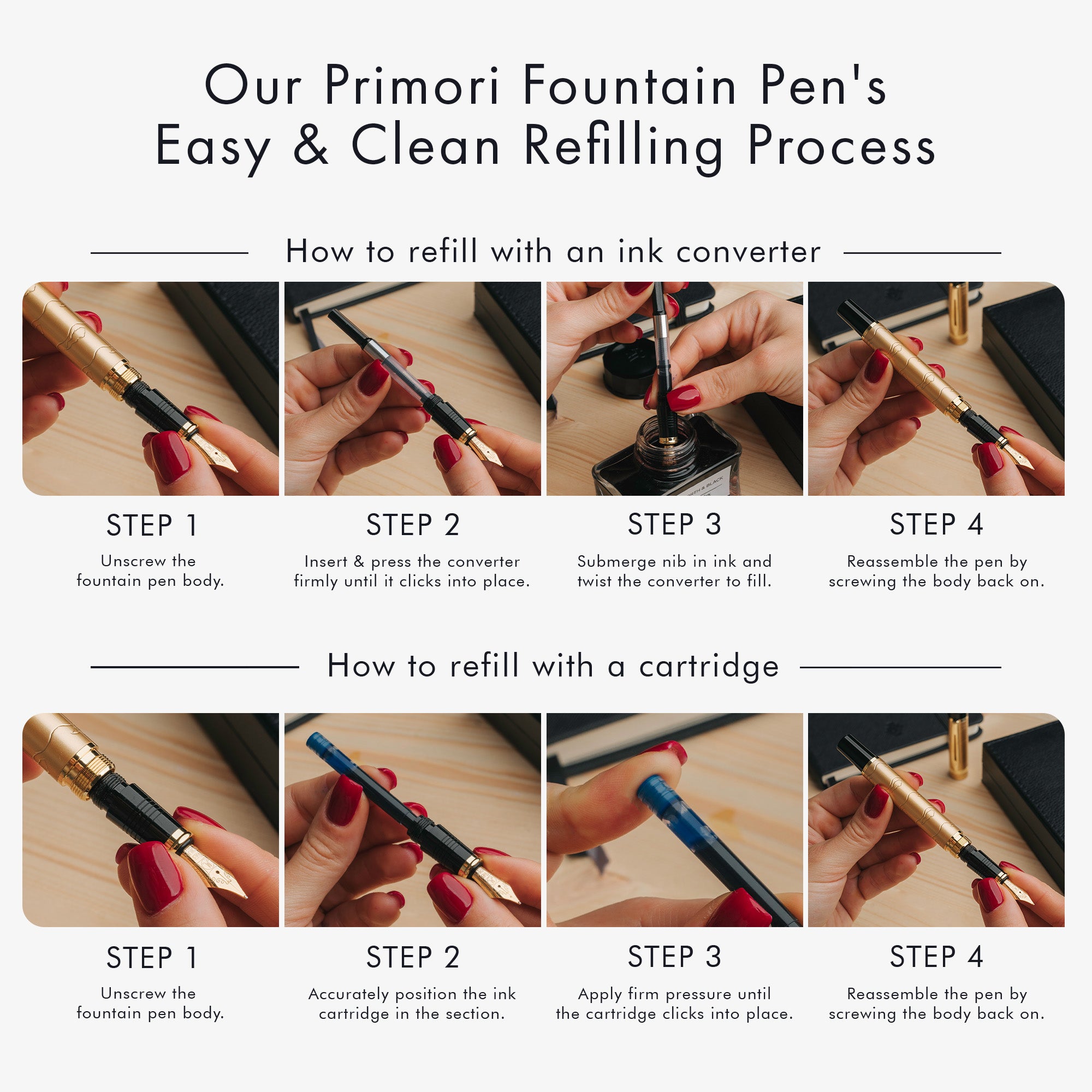 Our Primori Fountain Pen's
Easy & Clean Refilling Process

How to refill with an ink converter

STEP 1
Unscrew the fountain pen body.

STEP 2
Insert & press the converter firmly until it clicks into place.

STEP 3
Submerge nib in ink and twist the converter to fill.

STEP 4
Reassemble the pen by screwing the body back on.

How to refill with a cartridge

STEP 1
Unscrew the fountain pen body.

STEP 2
Accurately position the ink cartridge in the section.

STEP 3
Apply firm pressure until the cartridge clicks into place.

STEP 4
Reassemble the pen by screwing the body back on.