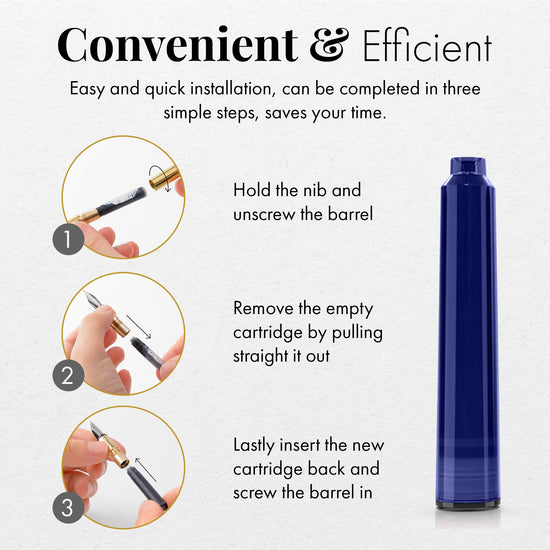 Convenient & Efficient

Easy and quick installation, can be completed in three simple steps, saves your time.

1

Hold the nib and unscrew the barrel

2

Remove the empty cartridge by pulling straight it out

3

Lastly insert the new cartridge back and screw the barrel in