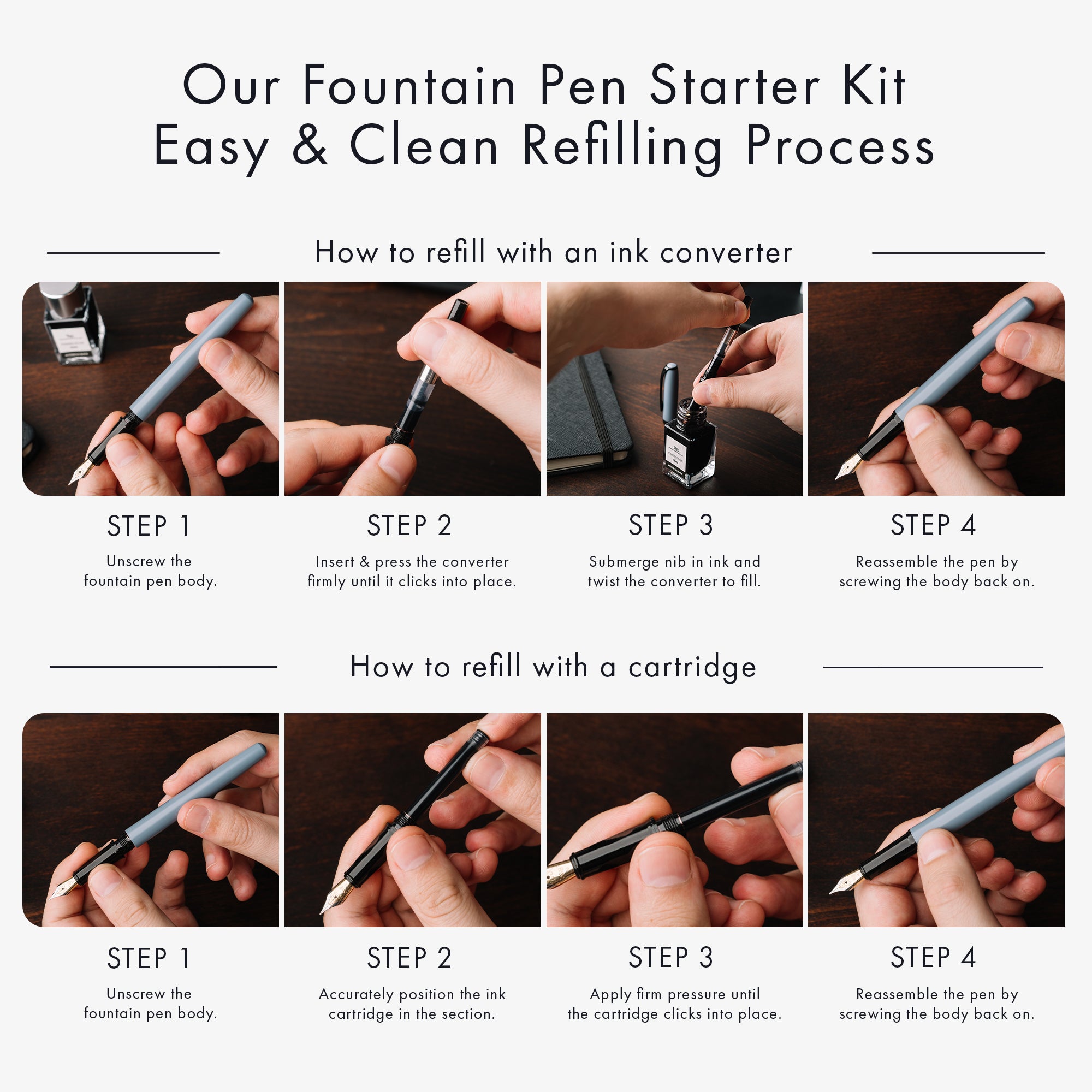 Our Fountain Pen Starter Kit
Easy & Clean Refilling Process

How to refill with an ink converter

STEP 1
Unscrew the fountain pen body.

STEP 2
Insert & press the converter firmly until it clicks into place.

STEP 3
Submerge nib in ink and twist the converter to fill.

STEP 4
Reassemble the pen by screwing the body back on.

How to refill with a cartridge

STEP 1
Unscrew the fountain pen body.

STEP 2
Accurately position the ink cartridge in the section.

STEP 3
Apply firm pressure until the cartridge clicks into place.

STEP 4
Reassemble the pen by screwing the body back on.