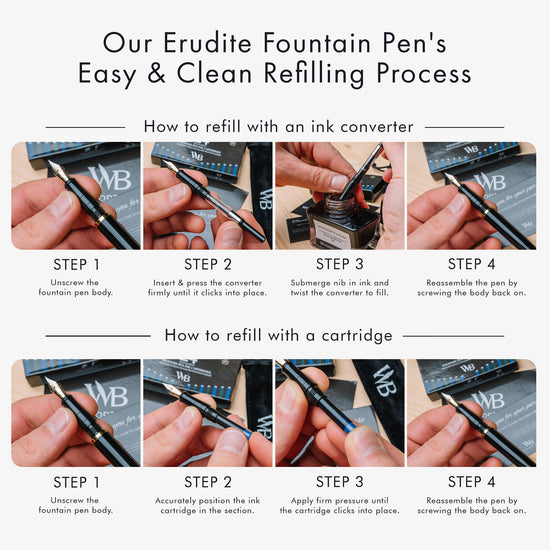 Our Erudite Fountain Pen's Easy & Clean Refilling Process

How to refill with an ink converter

STEP 1
Unscrew the fountain pen body.

STEP 2
Insert & press the converter firmly until it clicks into place.

STEP 3
Submerge nib in ink and twist the converter to fill.

STEP 4
Reassemble the pen by screwing the body back on.

How to refill with a cartridge

STEP 1
Unscrew the fountain pen body.

STEP 2
Accurately position the ink cartridge in the section.

STEP 3
Apply firm pressure until the cartridge clicks into place.

STEP 4
Reassemble the pen by screwing the body back on.